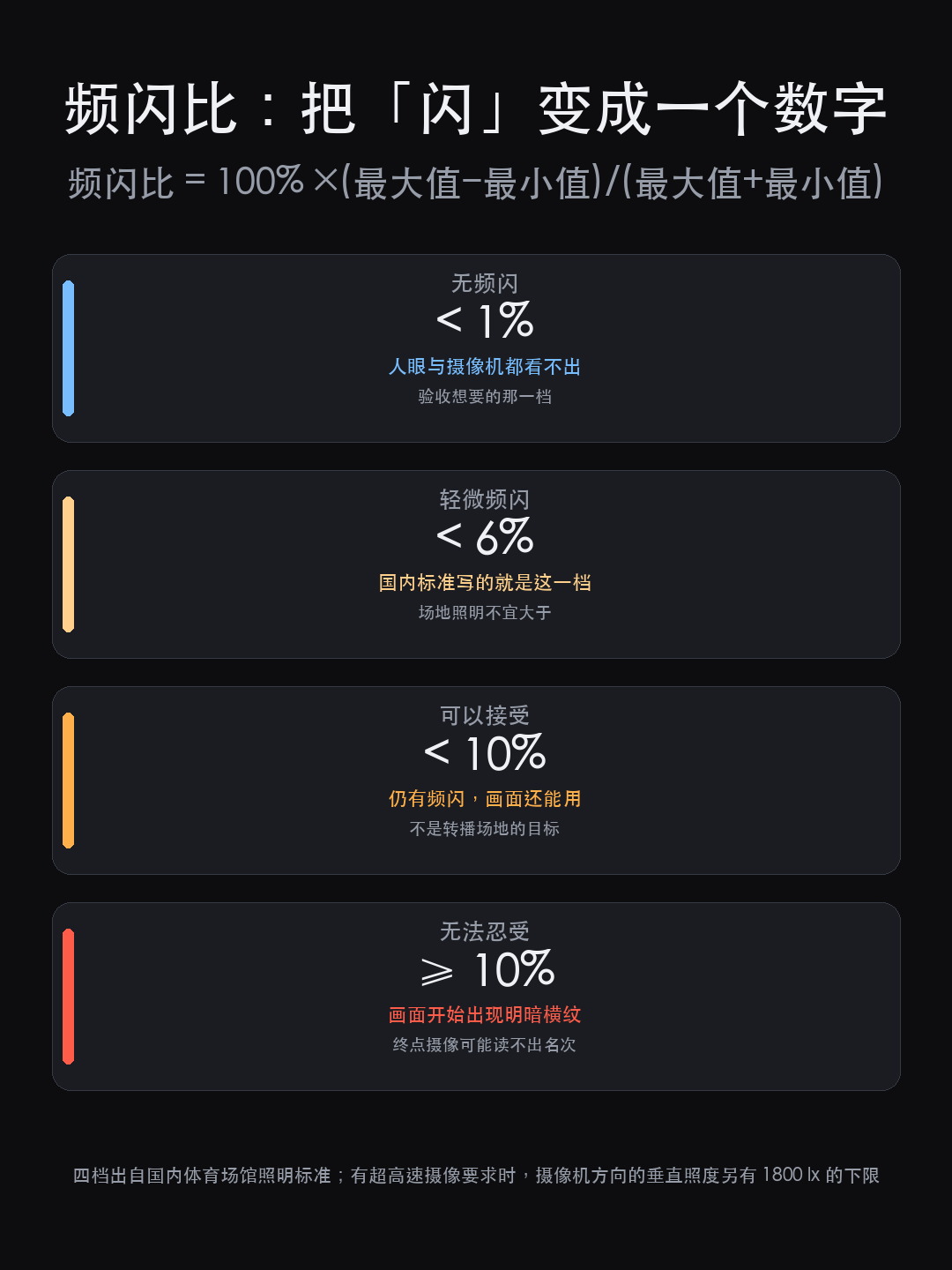 频闪比：把「闪」变成一个数字

频闪比 = 100% ×(最大值−最小值)/(最大值+最小值)

无频闪
< 1%
人眼与摄像机都看不出
验收想要的那一档

轻微频闪
< 6%
国内标准写的就是这一档
场地照明不宜大于

可以接受
< 10%
仍有频闪，画面还能用
不是转播场地的目标

无法忍受
⩾ 10%
画面开始出现明暗横纹
终点摄像可能读不出名次

四档出自国内体育场馆照明标准；有超高速摄像要求时，摄像机方向的垂直照度另有 1800 lx 的下限