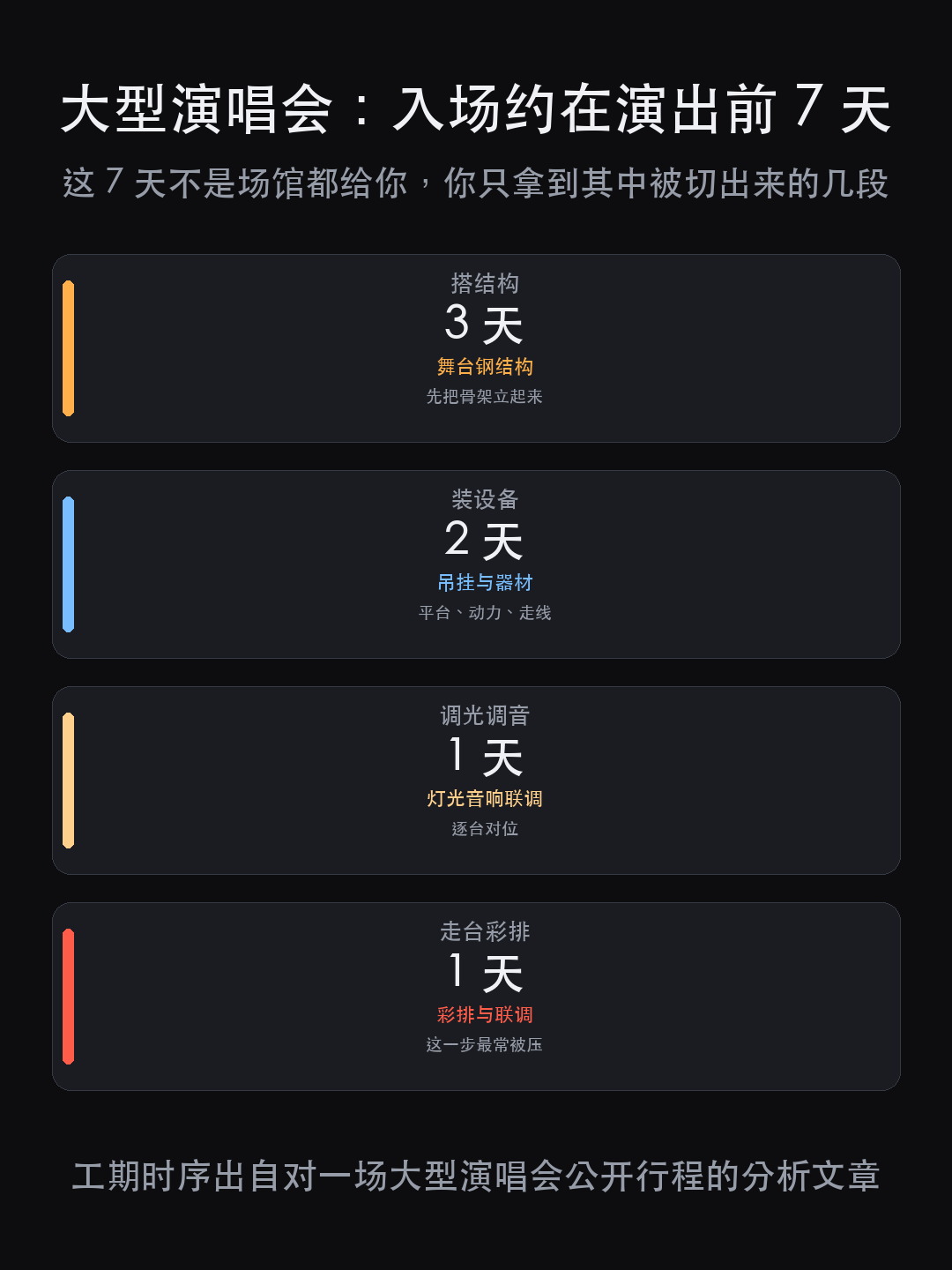 大型演唱会：入场约在演出前 7 天

这 7 天不是场馆都给你，你只拿到其中被切出来的几段

搭结构
3 天
舞台钢结构
先把骨架立起来

装设备
2 天
吊挂与器材
平台、动力、走线

调光调音
1 天
灯光音响联调
逐台对位

走台彩排
1 天
彩排与联调
这一步最常被压

工期时序出自对一场大型演唱会公开行程的分析文章