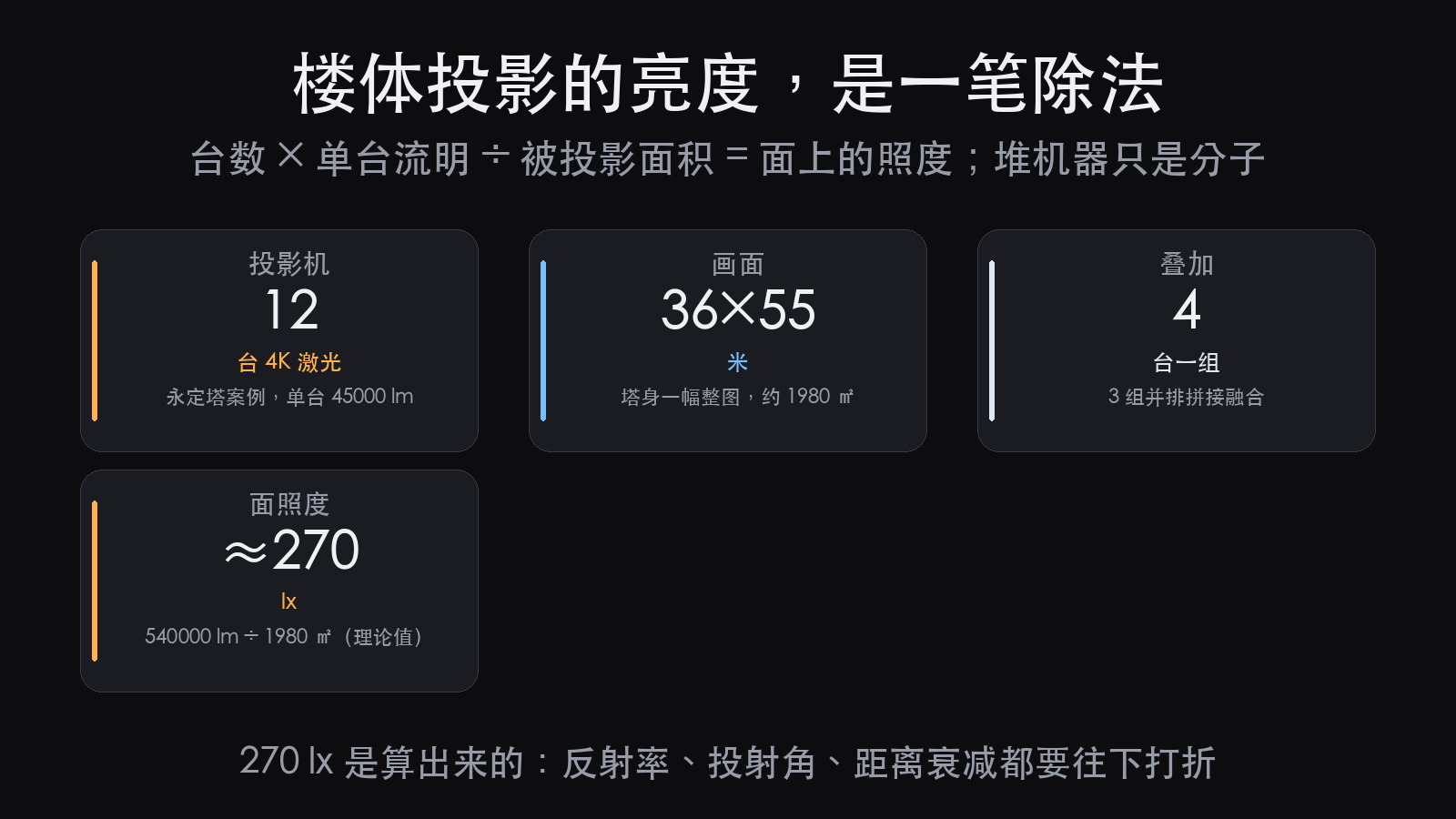 楼体投影的亮度，是一笔除法

台数 × 单台流明 ÷ 被投影面积 = 面上的照度；堆机器只是分子

投影机
12
台 4K 激光
永定塔案例，单台 45000 lm

画面
36×55
米
塔身一幅整图，约 1980 ㎡

叠加
4
台一组
3 组并排拼接融合

面照度
≈270
lx
540000 lm ÷ 1980 ㎡（理论值）

270 lx 是算出来的：反射率、投射角、距离衰减都要往下打折