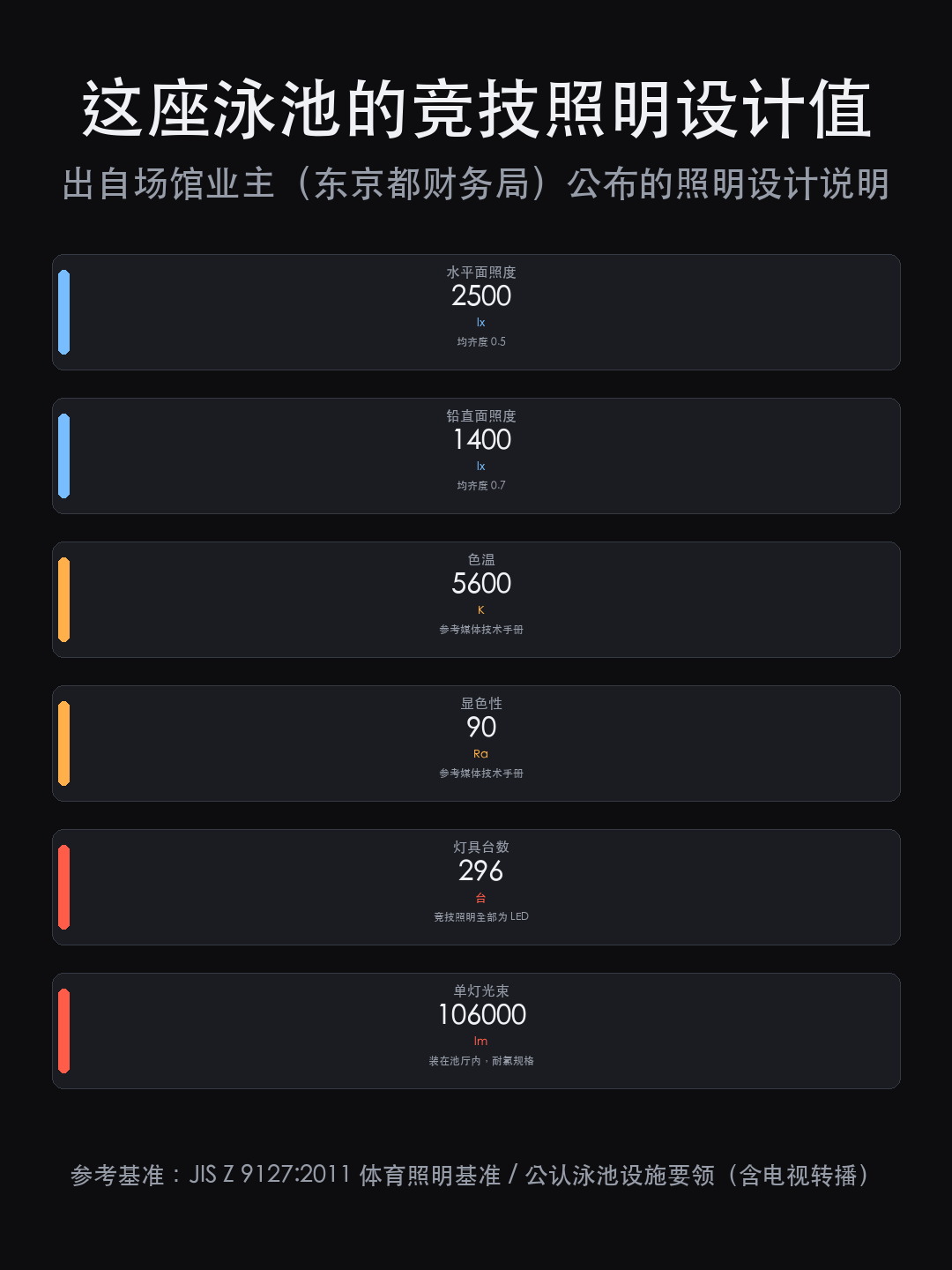 这座泳池的竞技照明设计值

出自场馆业主（东京都财务局）公布的照明设计说明

水平面照度
2500
lx
均齐度 0.5

铅直面照度
1400
lx
均齐度 0.7

色温
5600
K
参考媒体技术手册

显色性
90
Ra
参考媒体技术手册

灯具台数
296
台
竞技照明全部为 LED

单灯光束
106000
lm
装在池厅内，耐氯规格

参考基准：JIS Z 9127:2011 体育照明基准 / 公认泳池设施要领（含电视转播）