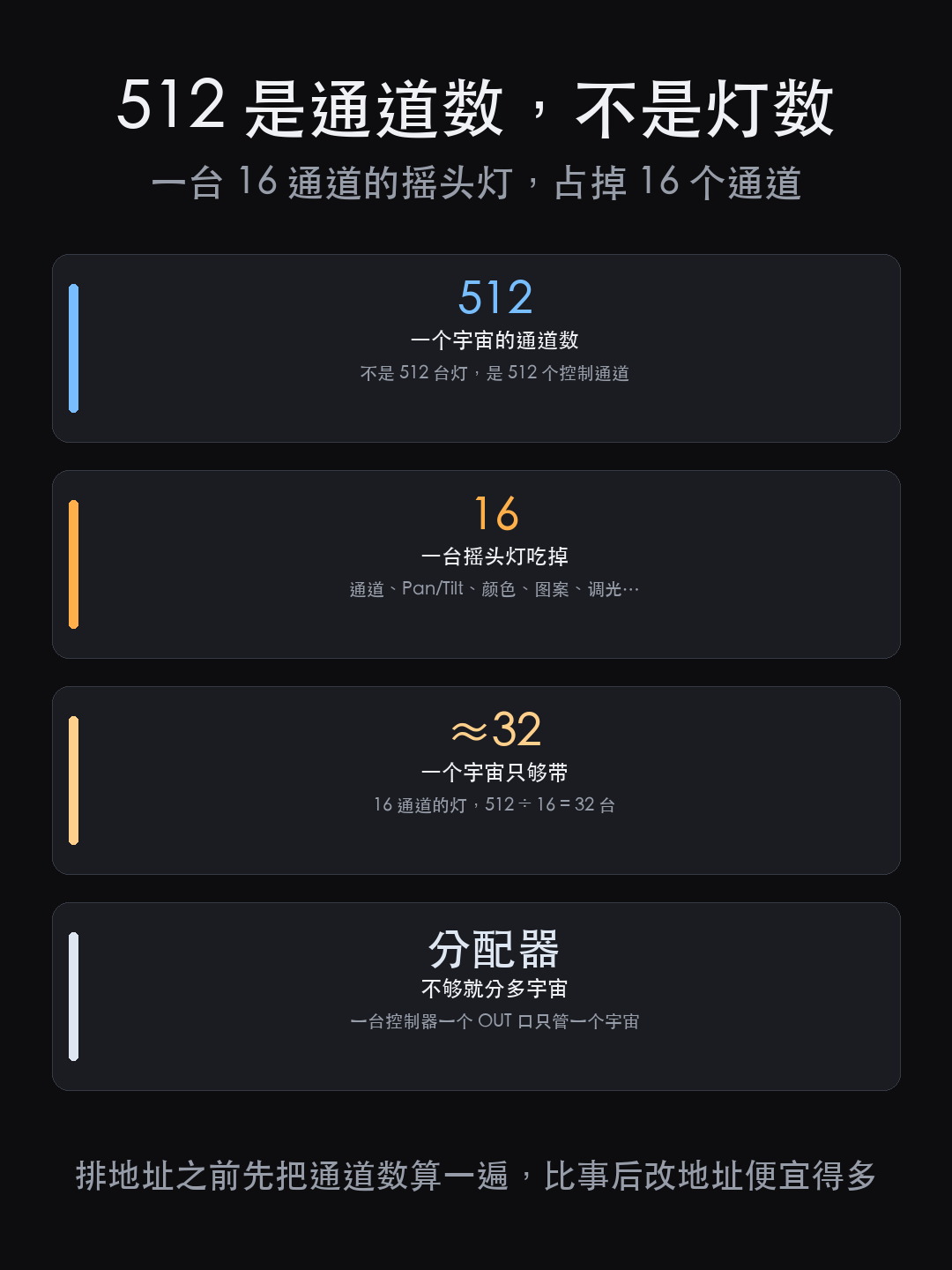 512 是通道数，不是灯数

一台 16 通道的摇头灯，占掉 16 个通道

512

一个宇宙的通道数

不是 512 台灯，是 512 个控制通道

16

一台摇头灯吃掉

通道、Pan/Tilt、颜色、图案、调光…

≈32

一个宇宙只够带

16 通道的灯，512 ÷ 16 = 32 台

分配器

不够就分多宇宙

一台控制器一个 OUT 口只管一个宇宙

排地址之前先把通道数算一遍，比事后改地址便宜得多