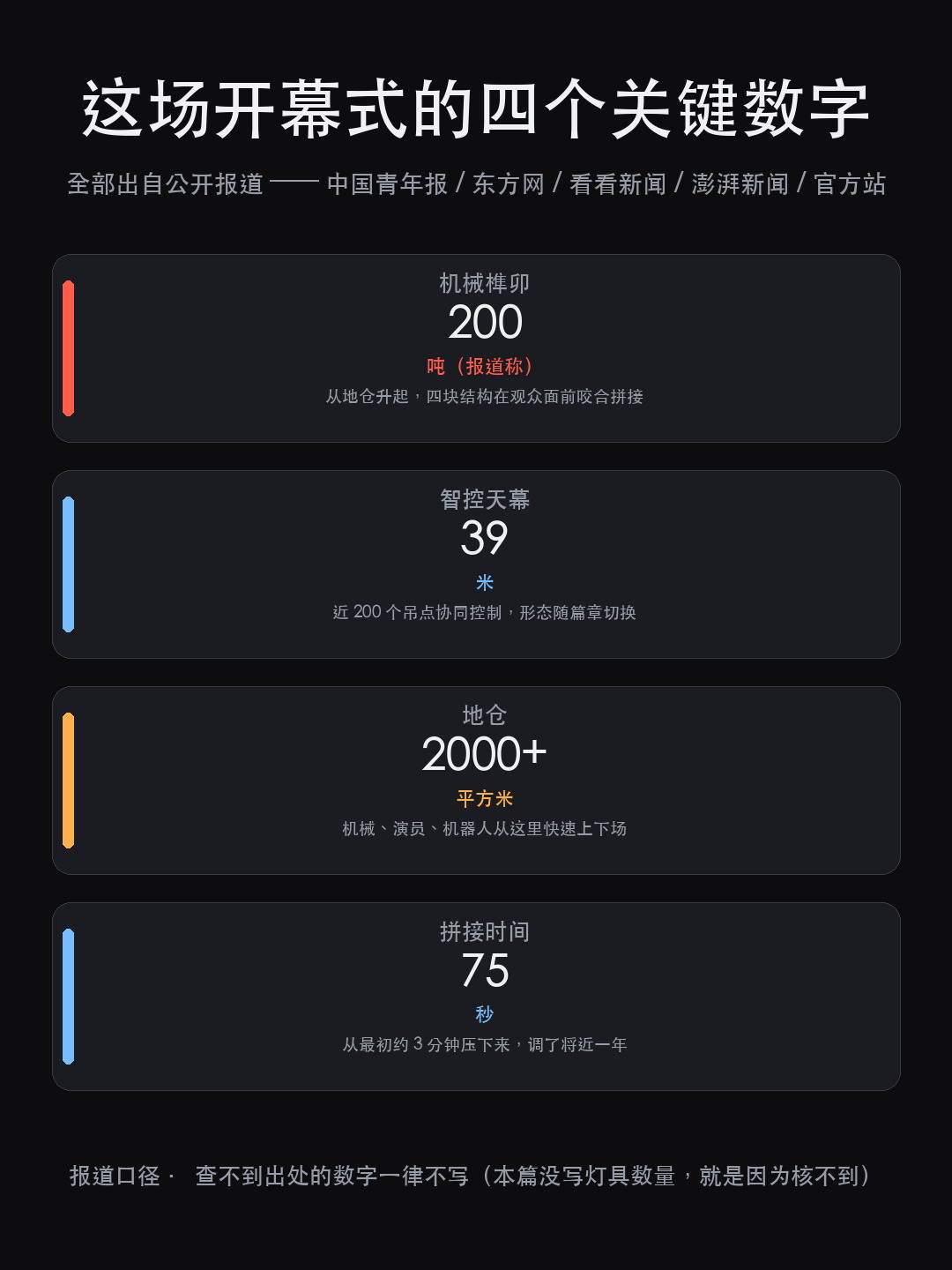 这场开幕式的四个关键数字

全部出自公开报道 —— 中国青年报 / 东方网 / 看看新闻 / 澎湃新闻 / 官方站

机械榫卯
200
吨（报道称）
从地仓升起，四块结构在观众面前咬合拼接

智控天幕
39
米
近 200 个吊点协同控制，形态随篇章切换

地仓
2000+
平方米
机械、演员、机器人从这里快速上下场

拼接时间
75
秒
从最初约 3 分钟压下来，调了将近一年

报道口径 · 查不到出处的数字一律不写（本篇没写灯具数量，就是因为核不到）