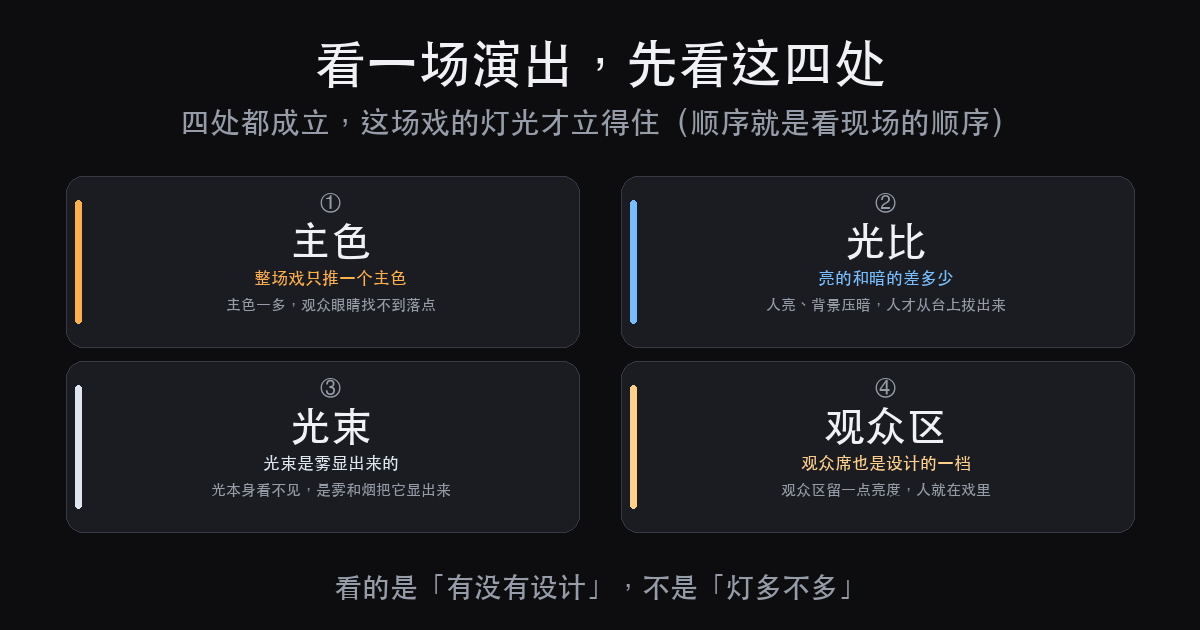 看一场演出，先看这四处

四处都成立，这场戏的灯光才立得住（顺序就是看现场的顺序）

①
主色
整场戏只推一个主色
主色一多，观众眼睛找不到落点

②
光比
亮的和暗的差多少
人亮、背景压暗，人才从台上拔出来

③
光束
光束是雾显出来的
光本身看不见，是雾和烟把它显出来

④
观众区
观众席也是设计的一档
观众区留一点亮度，人就在戏里

看的是「有没有设计」，不是「灯多不多」