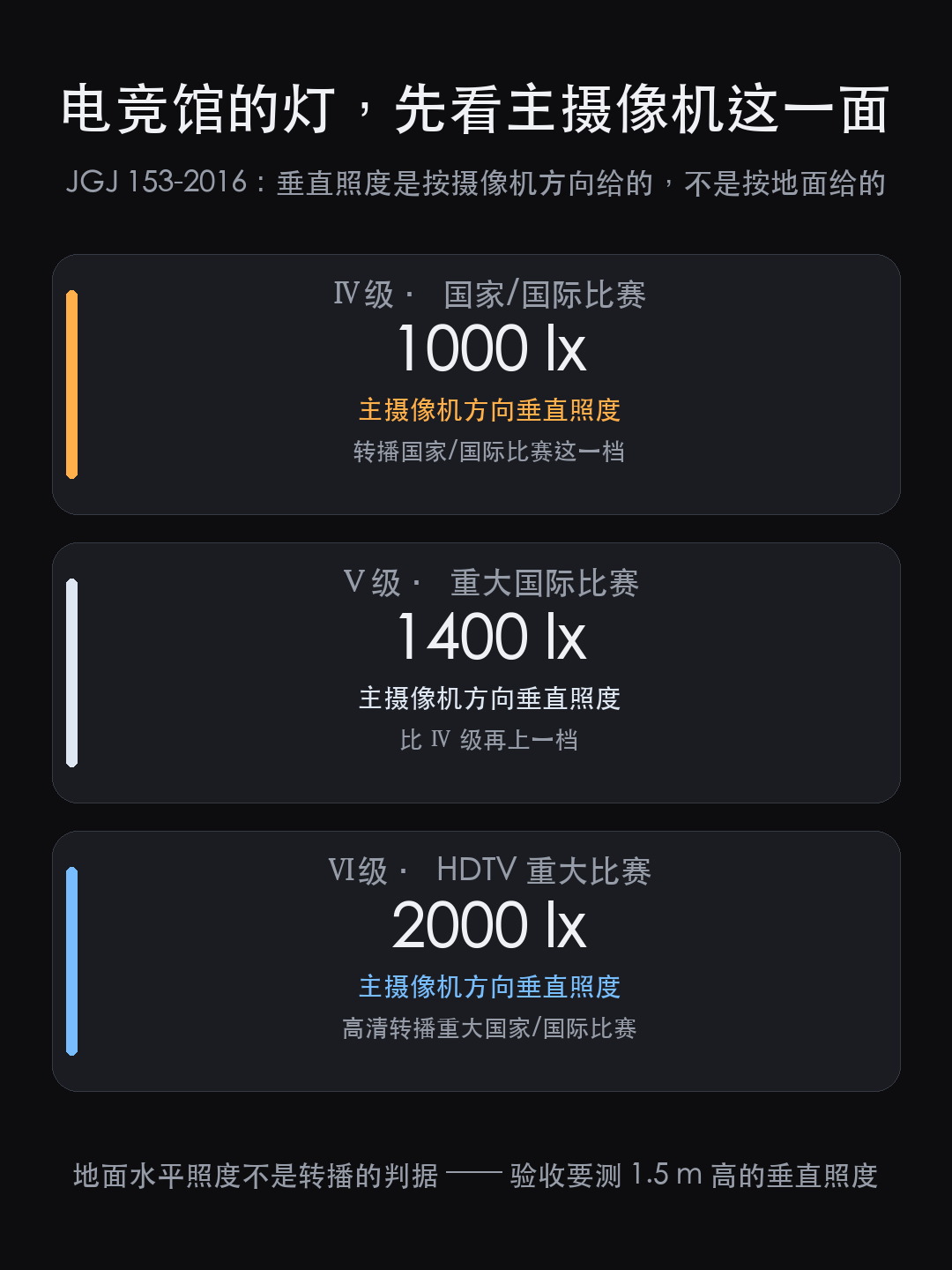 电竞馆的灯，先看主摄像机这一面

JGJ 153-2016：垂直照度是按摄像机方向给的，不是按地面给的

Ⅳ级 · 国家/国际比赛
1000 lx
主摄像机方向垂直照度
转播国家/国际比赛这一档

Ⅴ级 · 重大国际比赛
1400 lx
主摄像机方向垂直照度
比 Ⅳ 级再上一档

Ⅵ级 · HDTV 重大比赛
2000 lx
主摄像机方向垂直照度
高清转播重大国家/国际比赛

地面水平照度不是转播的判据 —— 验收要测 1.5 m 高的垂直照度